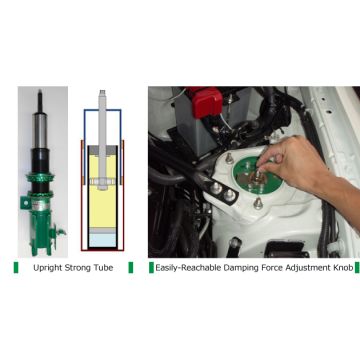 Upright Strong Tube

Easily-Reachable Damping Force Adjustment Knob