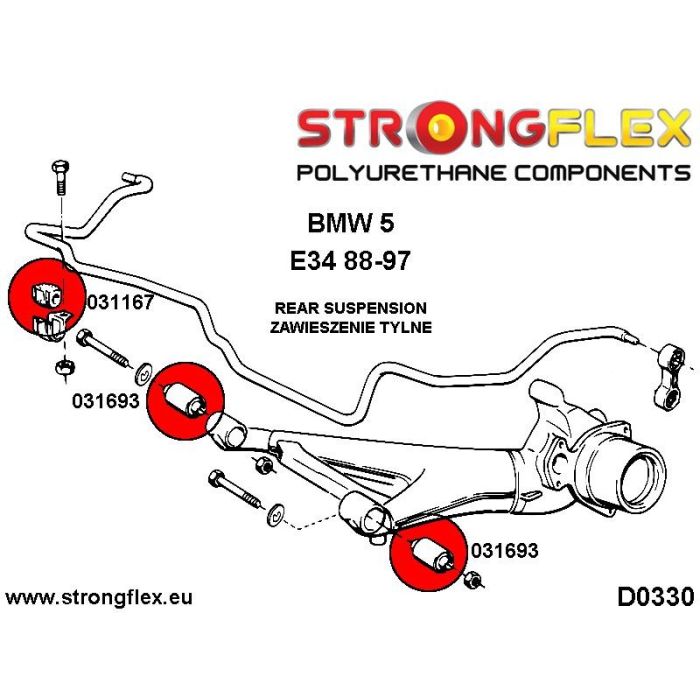 STRONGFLEX
POLYURETHANE COMPONENTS

BMW 5
E34 88-97

REAR SUSPENSION
ZAWIESZENIE TYLNE

031167

031693

031693

www.strongflex.eu

D0330