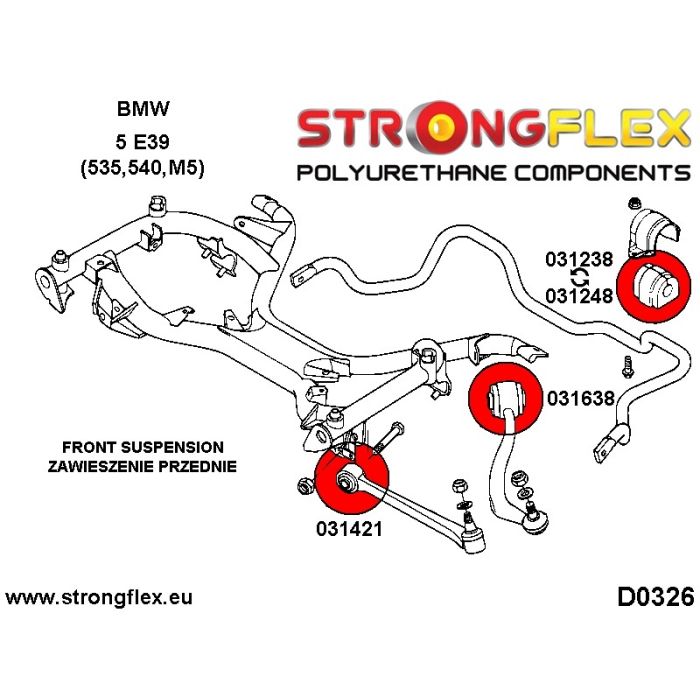 BMW
5 E39
(535,540,M5)

STRONGFLEX
POLYURETHANE COMPONENTS

031238
031248

031638

FRONT SUSPENSION
ZAWIESZENIE PRZEDNIE

031421

www.strongflex.eu

D0326