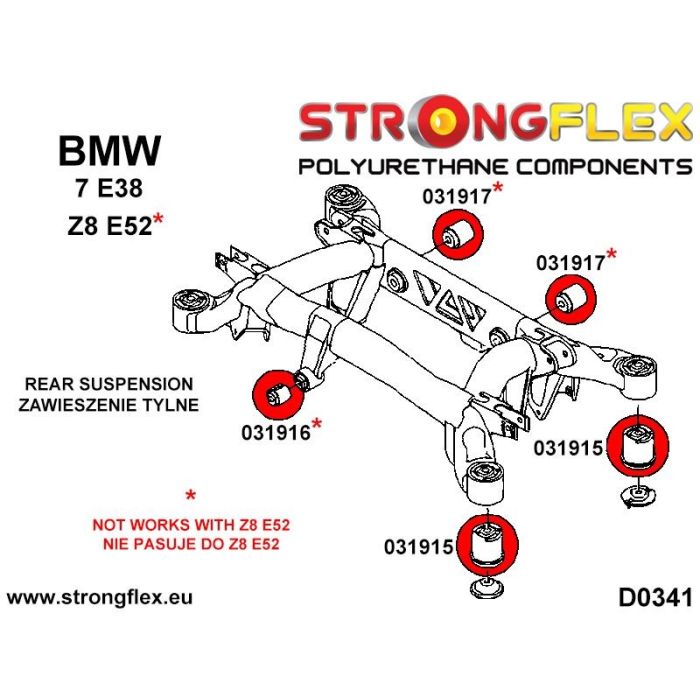 STRONGFLEX
POLYURETHANE COMPONENTS

BMW
7 E38
Z8 E52*

031917*

031917*

REAR SUSPENSION
ZAWIESZENIE TYLNE

031916*

031915

031915

*
NOT WORKS WITH Z8 E52
NIE PASUJE DO Z8 E52

www.strongflex.eu

D0341