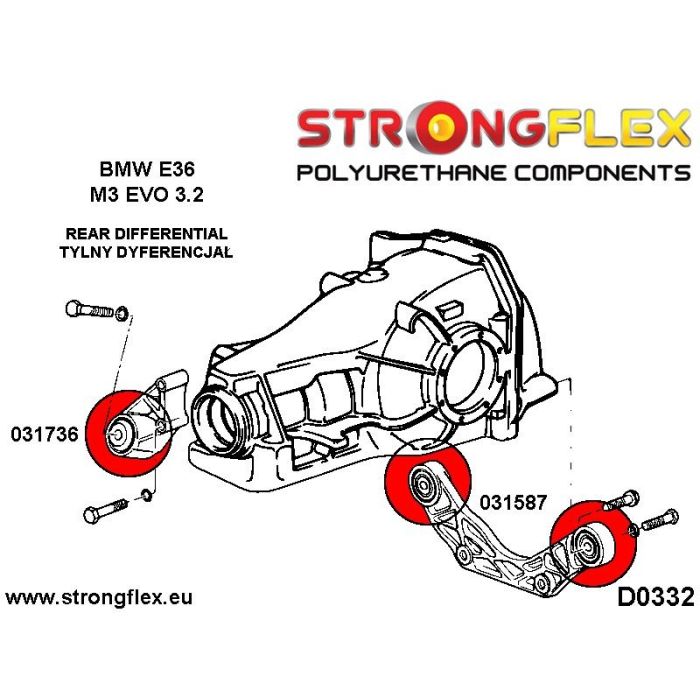 STRONGFLEX
POLYURETHANE COMPONENTS

BMW E36
M3 EVO 3.2

REAR DIFFERENTIAL
TYLNY DYFERENCJAŁ

031736

031587

www.strongflex.eu

D0332