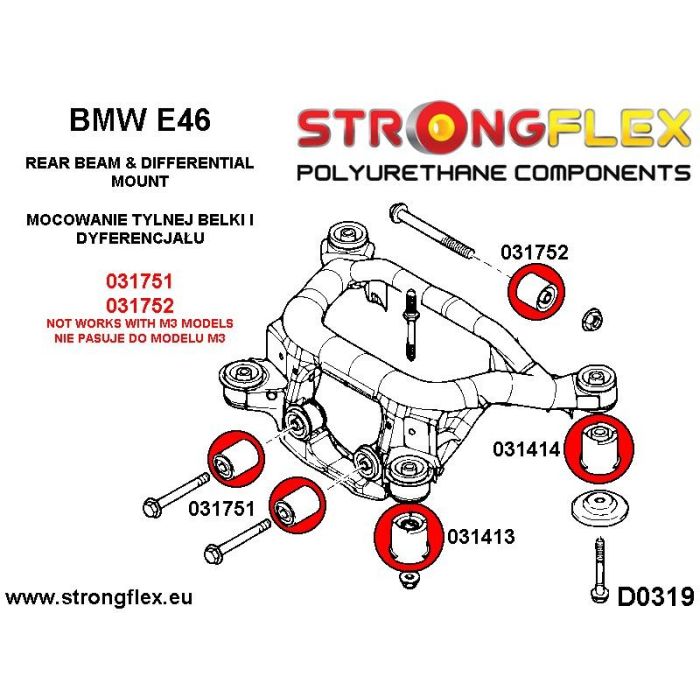 BMW E46

REAR BEAM & DIFFERENTIAL MOUNT

MOCOWANIE TYLNEJ BELKI I DYFERENCJAŁU

031751
031752
NOT WORKS WITH M3 MODELS
NIE PASUJE DO MODELU M3

STRONGFLEX
POLYURETHANE COMPONENTS

031752

031414

031751

031413

www.strongflex.eu

D0319