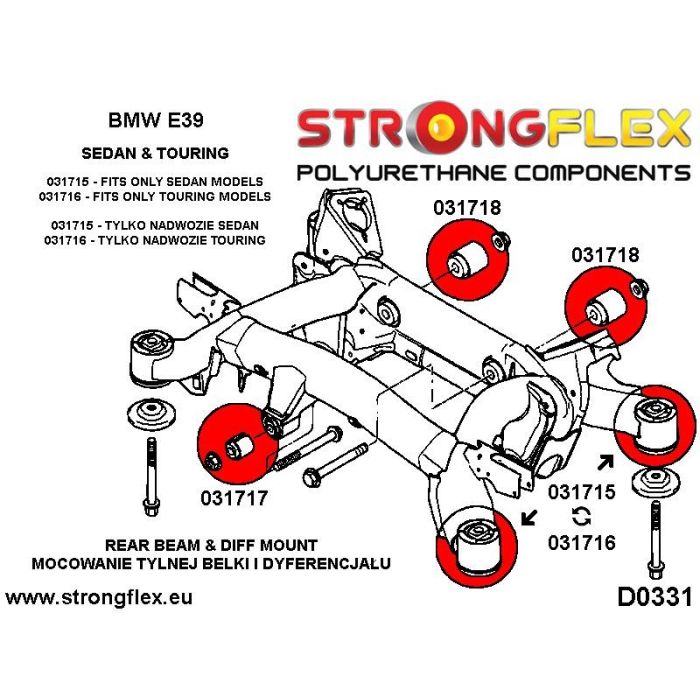 BMW E39

SEDAN & TOURING

031715 - FITS ONLY SEDAN MODELS
031716 - FITS ONLY TOURING MODELS

031715 - TYLKO NADWOZIE SEDAN
031716 - TYLKO NADWOZIE TOURING

STRONGFLEX

POLYURETHANE COMPONENTS

031718

031718

031717

031715

031716

REAR BEAM & DIFF MOUNT
MOCOWANIE TYLNEJ BELKI I DYFERENCJAŁU

www.strongflex.eu

D0331