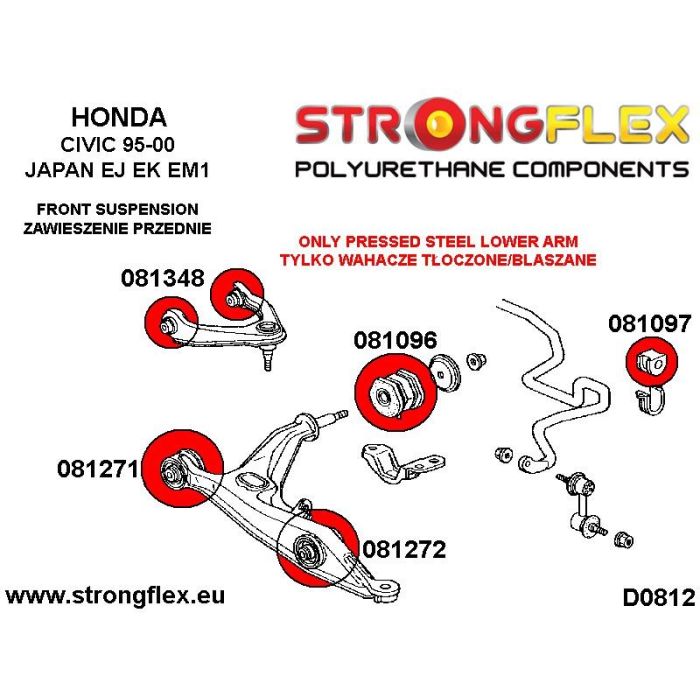 HONDA
CIVIC 95-00
JAPAN EJ EK EM1

FRONT SUSPENSION
ZAWIESZENIE PRZEDNIE

STRONGFLEX
POLYURETHANE COMPONENTS

ONLY PRESSED STEEL LOWER ARM
TYLKO WAHACZE TŁOCZONE/BLASZANE

081348

081096

081097

081271

081272

www.strongflex.eu

D0812