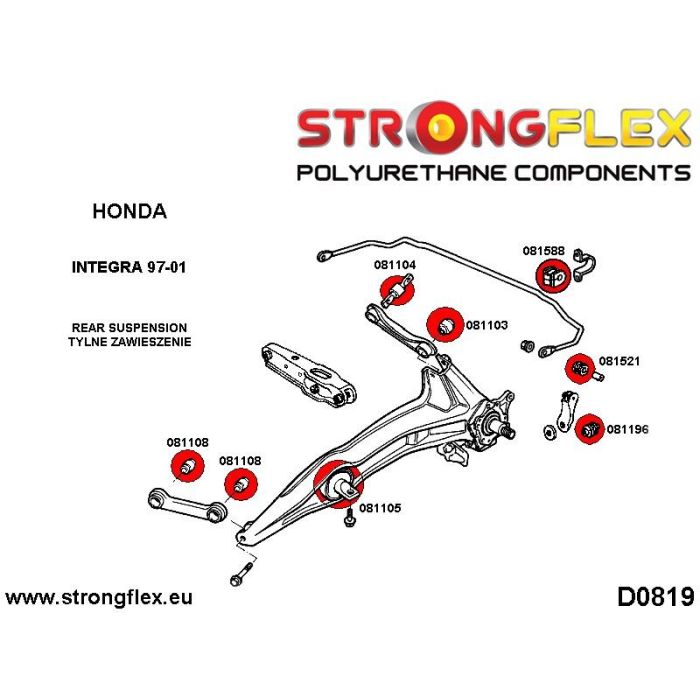 STRONGFLEX
POLYURETHANE COMPONENTS

HONDA

INTEGRA 97-01

REAR SUSPENSION
TYLNE ZAWIESZENIE

081104

081588

081103

081521

081196

081108

081108

081105

www.strongflex.eu

D0819