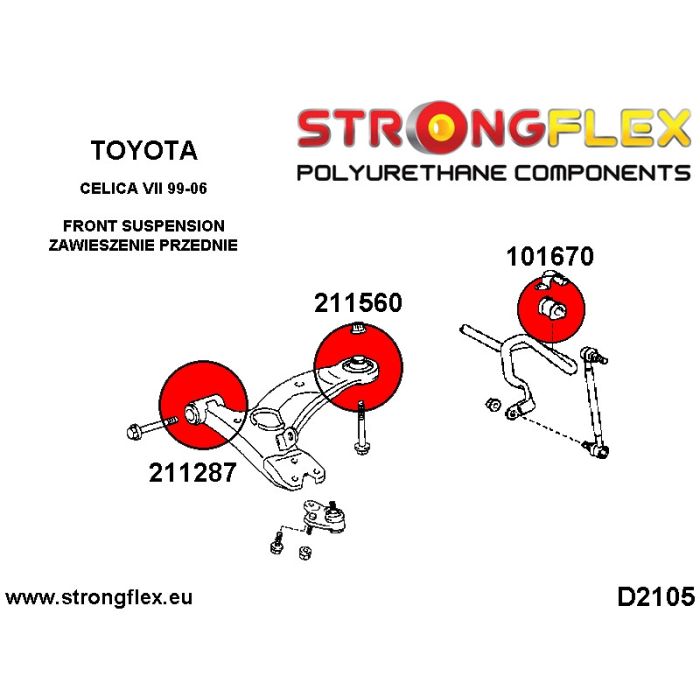 STRONGFLEX
POLYURETHANE COMPONENTS

TOYOTA
CELICA VII 99-06

FRONT SUSPENSION
ZAWIESZENIE PRZEDNIE

101670

211560

211287

www.strongflex.eu

D2105