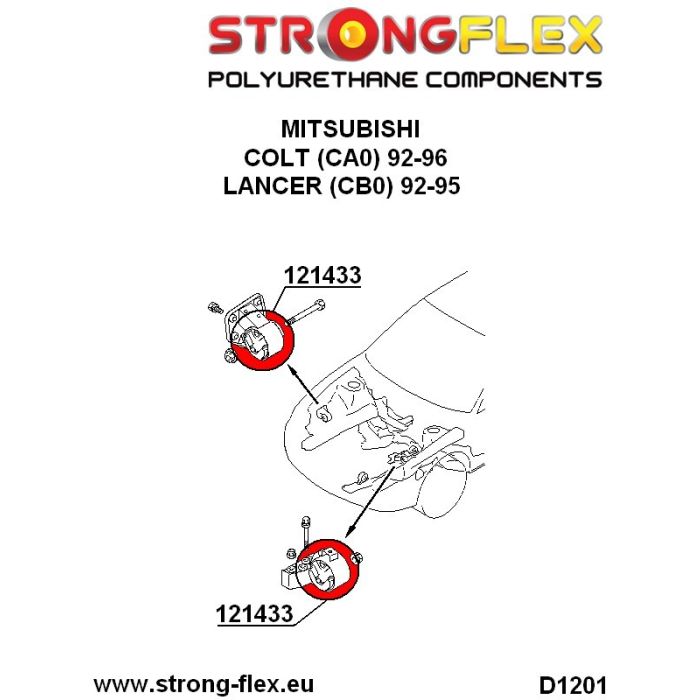 STRONGFLEX
POLYURETHANE COMPONENTS

MITSUBISHI
COLT (CA0) 92-96
LANCER (CB0) 92-95

121433

121433

www.strong-flex.eu

D1201