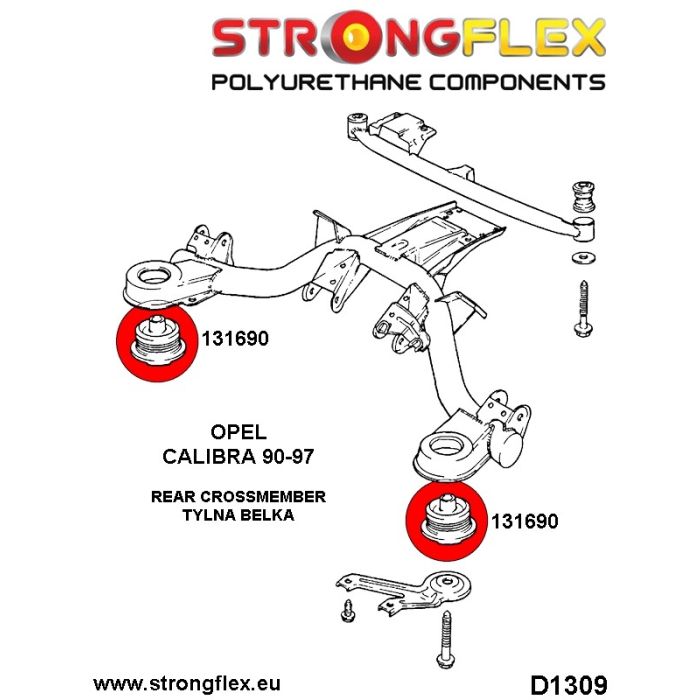 STRONGFLEX
POLYURETHANE COMPONENTS

131690

OPEL
CALIBRA 90-97

REAR CROSSMEMBER
TYLNA BELKA

131690

www.strongflex.eu

D1309