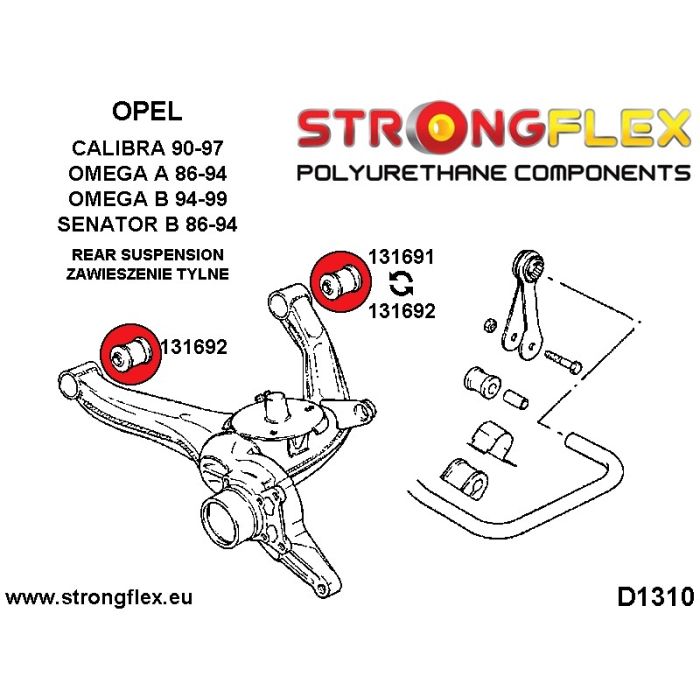 OPEL
CALIBRA 90-97
OMEGA A 86-94
OMEGA B 94-99
SENATOR B 86-94
REAR SUSPENSION
ZAWIESZENIE TYLNE

STRONGFLEX
POLYURETHANE COMPONENTS

131691
131692

131692

www.strongflex.eu

D1310