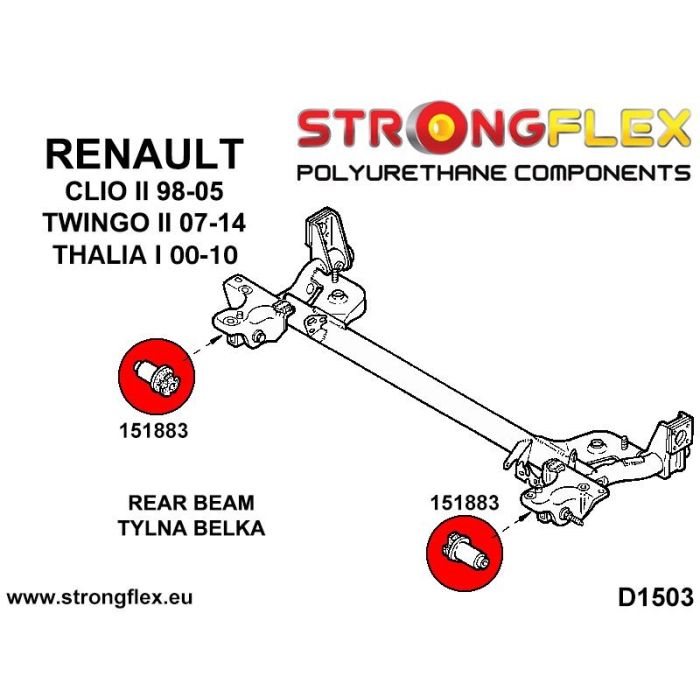 STRONGFLEX
POLYURETHANE COMPONENTS

RENAULT
CLIO II 98-05
TWINGO II 07-14
THALIA I 00-10

151883

REAR BEAM
TYLNA BELKA

151883

www.strongflex.eu

D1503