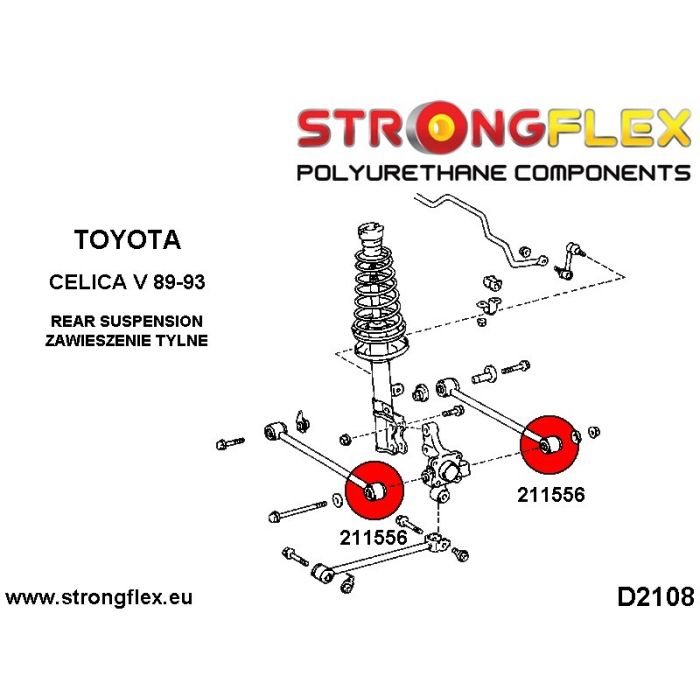 STRONGFLEX
POLYURETHANE COMPONENTS

TOYOTA

CELICA V 89-93

REAR SUSPENSION
ZAWIESZENIE TYLNE

211556

211556

www.strongflex.eu

D2108