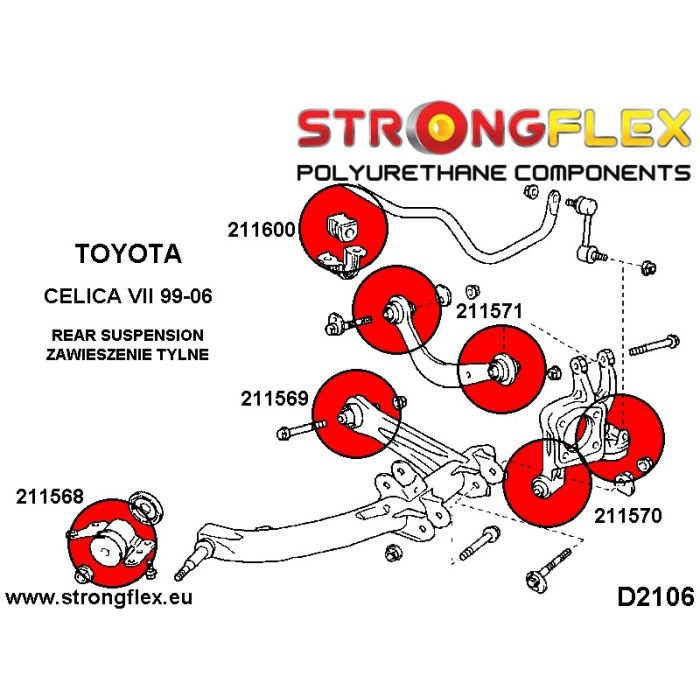 STRONGFLEX
POLYURETHANE COMPONENTS

TOYOTA

CELICA VII 99-06

REAR SUSPENSION
ZAWIESZENIE TYLNE

211600

211571

211569

211568

211570

www.strongflex.eu

D2106