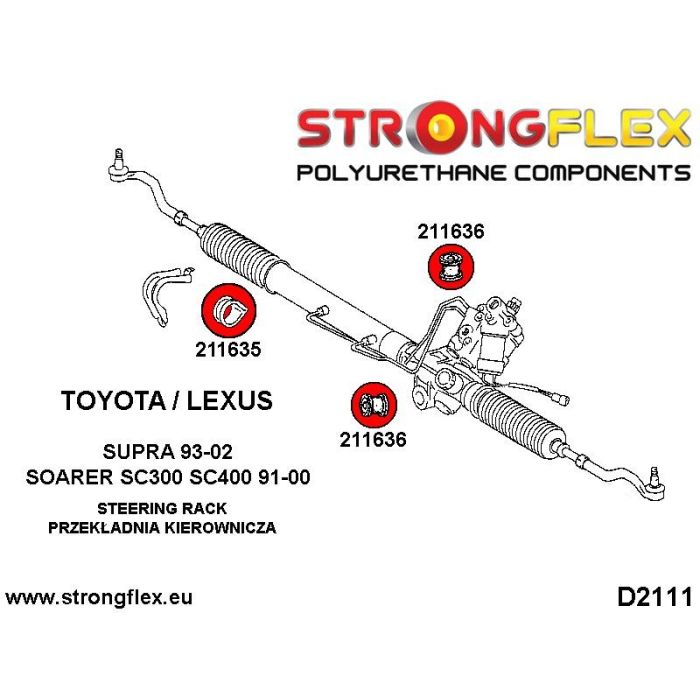 STRONGFLEX
POLYURETHANE COMPONENTS

211636

211635

211636

TOYOTA / LEXUS

SUPRA 93-02
SOARER SC300 SC400 91-00

STEERING RACK
PRZEKŁADNIA KIEROWNICZA

www.strongflex.eu

D2111