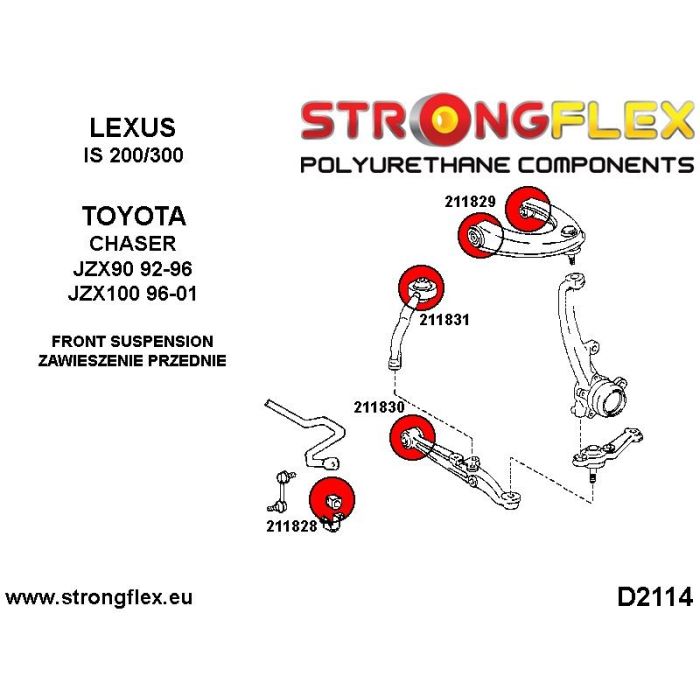 LEXUS
IS 200/300

TOYOTA
CHASER
JZX90 92-96
JZX100 96-01

FRONT SUSPENSION
ZAWIESZENIE PRZEDNIE

STRONGFLEX
POLYURETHANE COMPONENTS

211829

211831

211830

211828

www.strongflex.eu

D2114