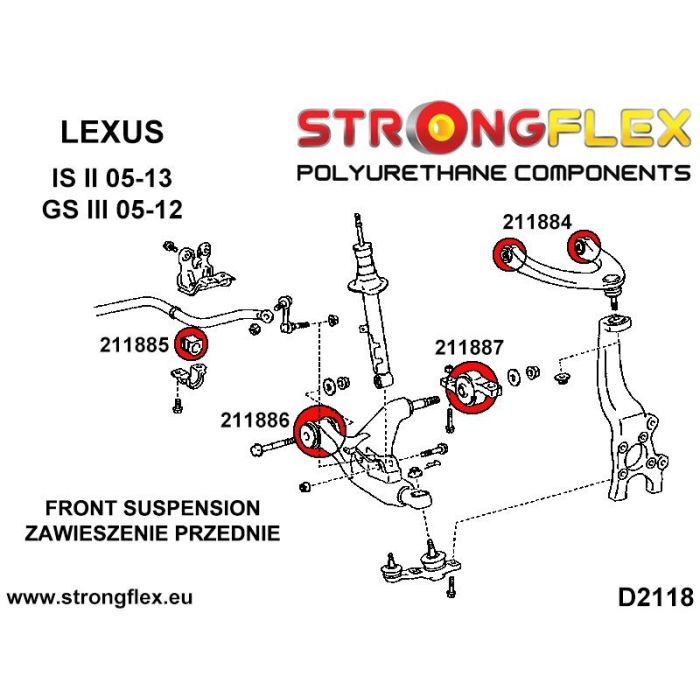 LEXUS

IS II 05-13
GS III 05-12

STRONGFLEX
POLYURETHANE COMPONENTS

211884

211885

211887

211886

FRONT SUSPENSION
ZAWIESZENIE PRZEDNIE

www.strongflex.eu

D2118