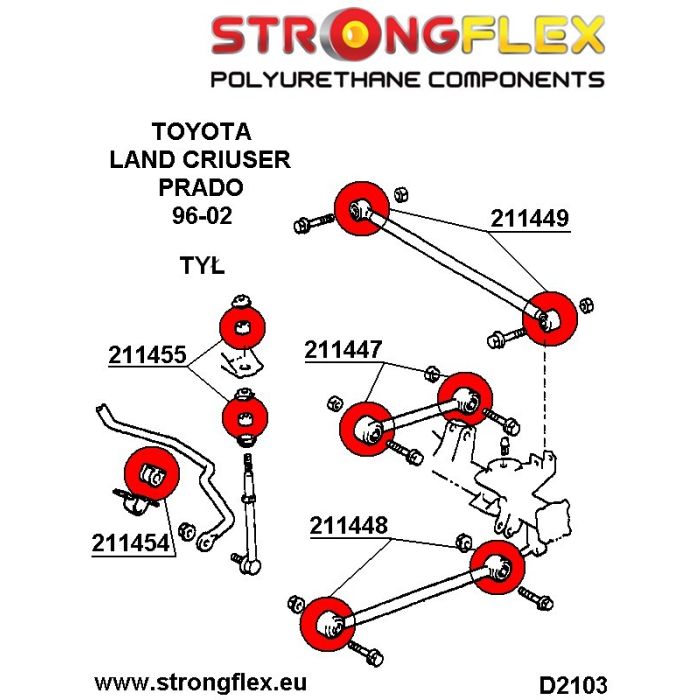 STRONGFLEX
POLYURETHANE COMPONENTS

TOYOTA
LAND CRIUSER
PRADO
96-02

TYŁ

211449

211455

211447

211454

211448

www.strongflex.eu

D2103