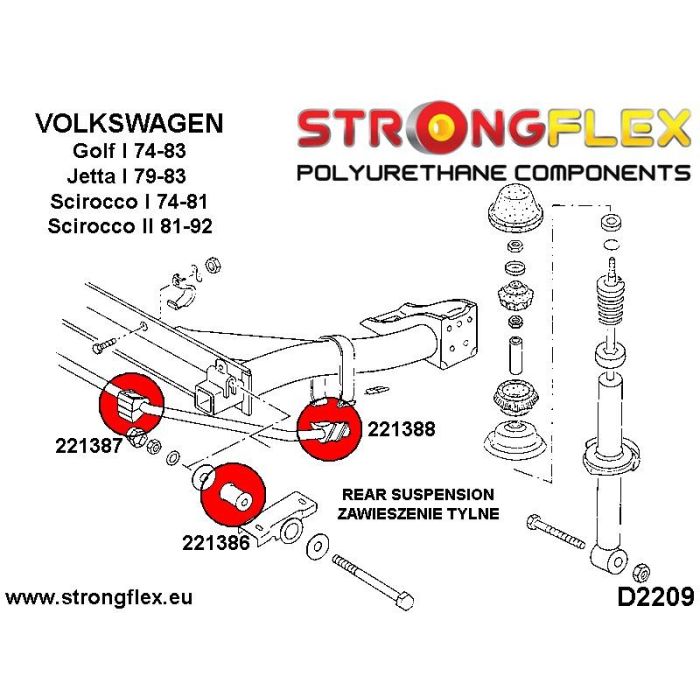 VOLKSWAGEN
Golf I 74-83
Jetta I 79-83
Scirocco I 74-81
Scirocco II 81-92

STRONGFLEX
POLYURETHANE COMPONENTS

221387

221388

221386

REAR SUSPENSION
ZAWIESZENIE TYLNE

www.strongflex.eu

D2209