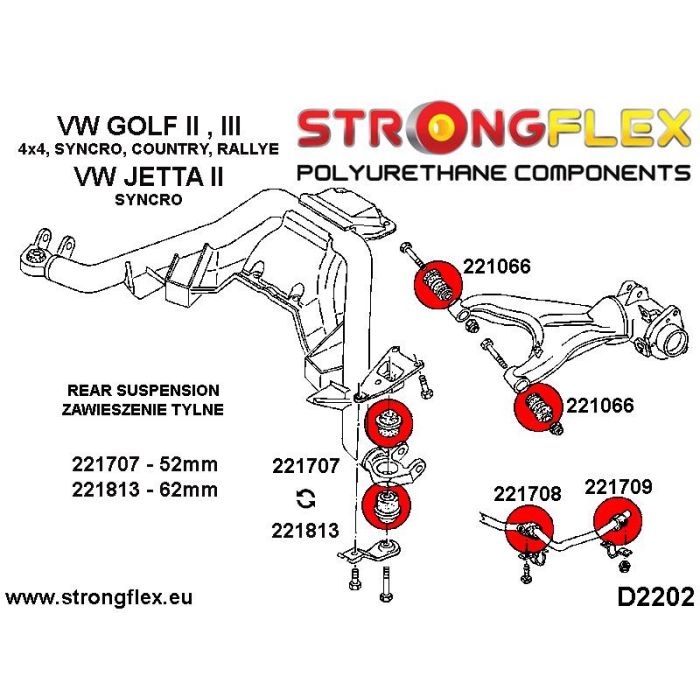 VW GOLF II , III
4x4, SYNCRO, COUNTRY, RALLYE
VW JETTA II
SYNCRO

STRONGFLEX
POLYURETHANE COMPONENTS

221066

221066

REAR SUSPENSION
ZAWIESZENIE TYLNE

221707 - 52mm
221813 - 62mm

221707

221813

221708

221709

www.strongflex.eu

D2202