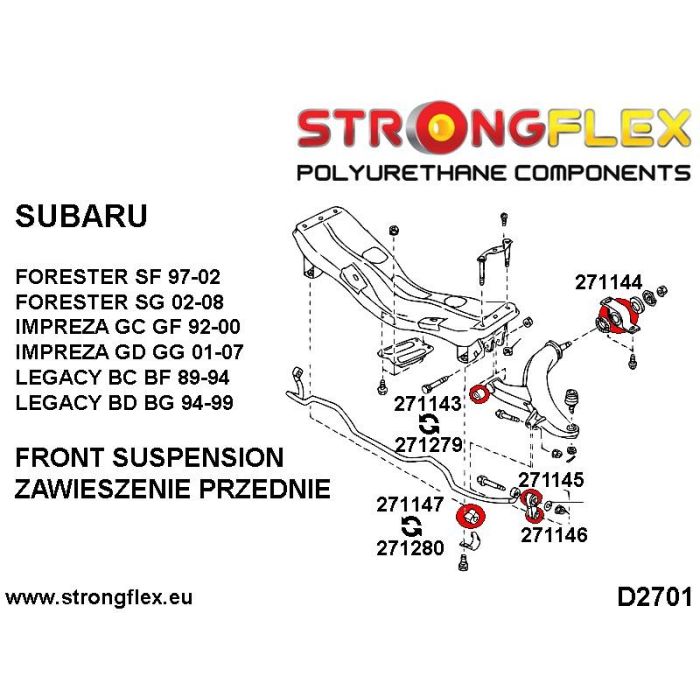 STRONGFLEX
POLYURETHANE COMPONENTS

SUBARU

FORESTER SF 97-02
FORESTER SG 02-08
IMPREZA GC GF 92-00
IMPREZA GD GG 01-07
LEGACY BC BF 89-94
LEGACY BD BG 94-99

FRONT SUSPENSION
ZAWIESZENIE PRZEDNIE

271144

271143
271279

271145

271147
271280

271146

www.strongflex.eu

D2701