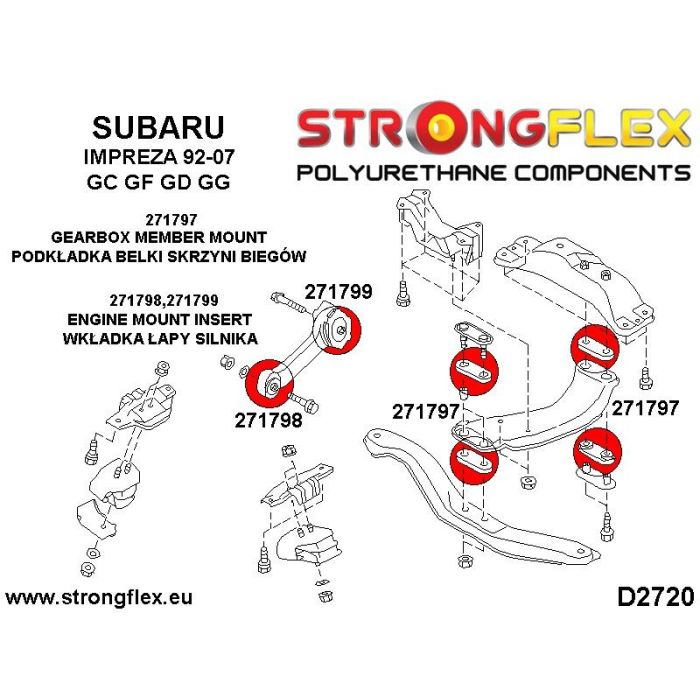 SUBARU
IMPREZA 92-07
GC GF GD GG

STRONGFLEX
POLYURETHANE COMPONENTS

271797
GEARBOX MEMBER MOUNT
PODKŁADKA BELKI SKRZYNI BIEGÓW

271798,271799
ENGINE MOUNT INSERT
WKŁADKA ŁAPY SILNIKA

271799

271798

271797

271797

www.strongflex.eu

D2720