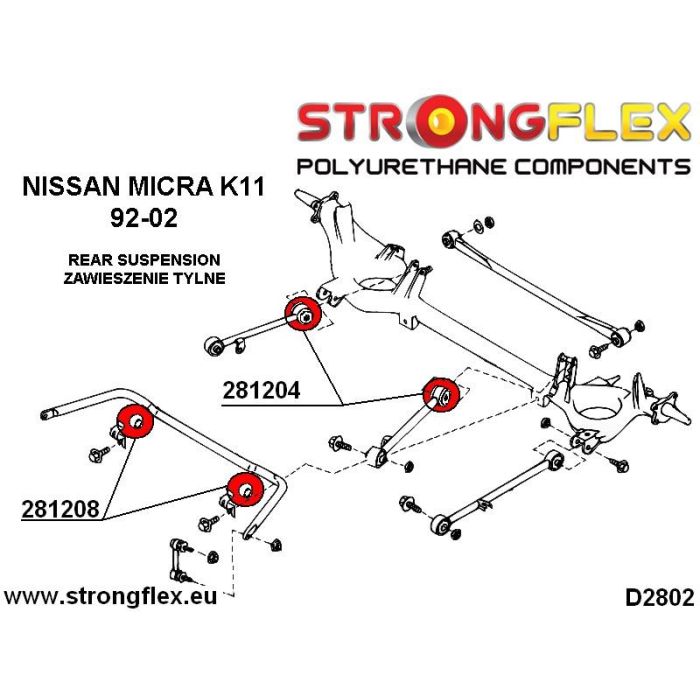 STRONGFLEX
POLYURETHANE COMPONENTS

NISSAN MICRA K11
92-02

REAR SUSPENSION
ZAWIESZENIE TYLNE

281204

281208

www.strongflex.eu

D2802