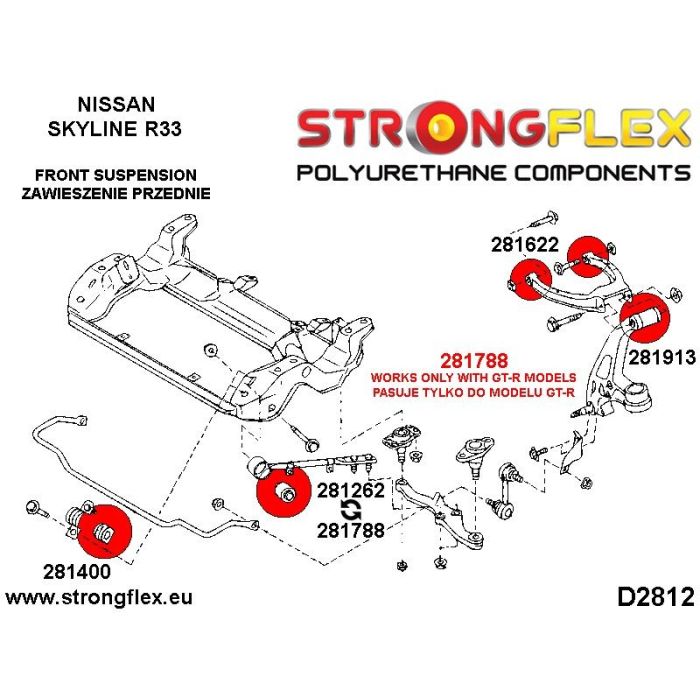 NISSAN
SKYLINE R33

FRONT SUSPENSION
ZAWIESZENIE PRZEDNIE

STRONGFLEX
POLYURETHANE COMPONENTS

281622

281913

281788
WORKS ONLY WITH GT-R MODELS
PASUJE TYLKO DO MODELU GT-R

281262
281788

281400

www.strongflex.eu

D2812